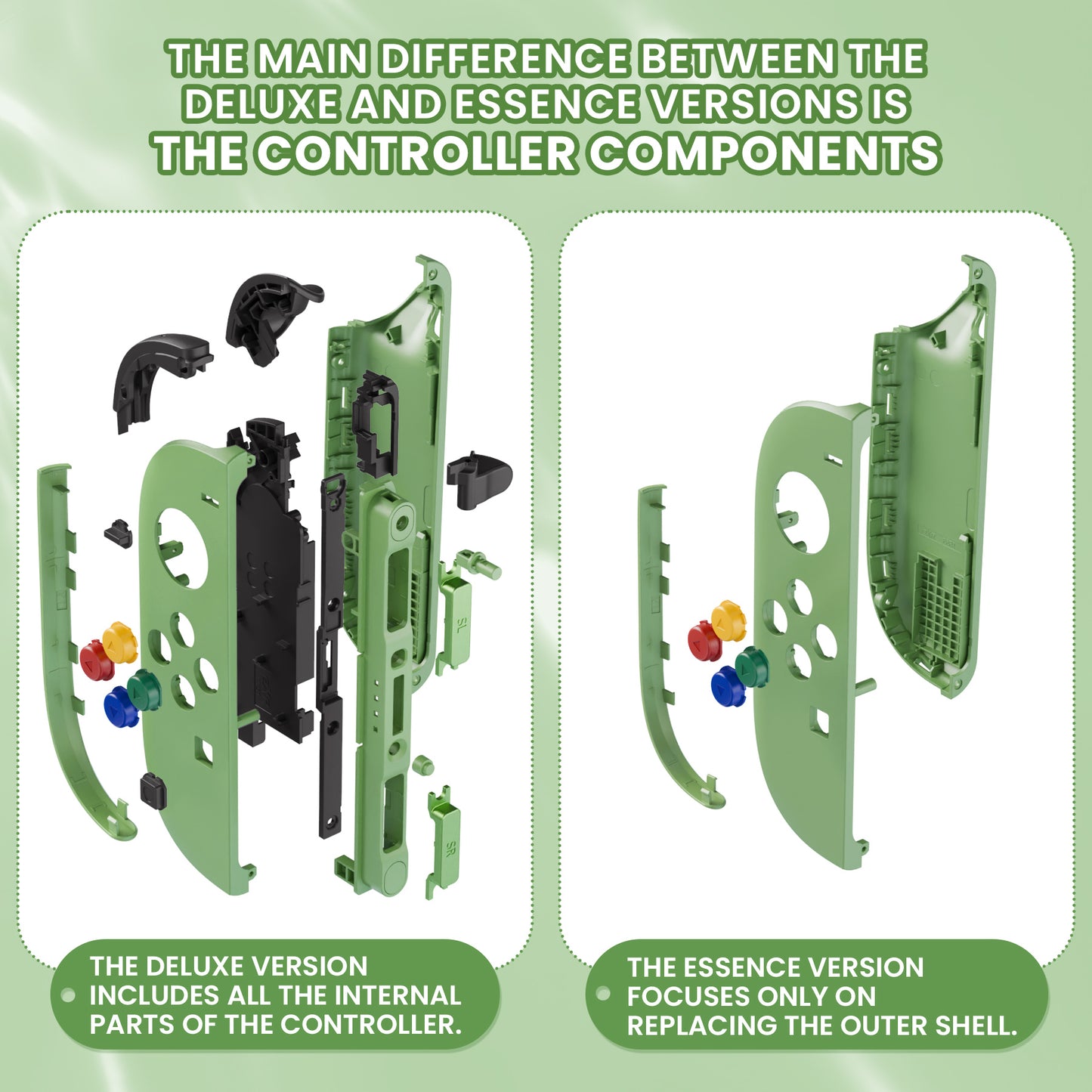 THE MAIN DIFFERENCE BETWEEN THE DELUXE AND ESSENCE VERSIONS IS THE CONTROLLER COMPONENTS

SL

SR

THE DELUXE VERSION INCLUDES ALL THE INTERNAL PARTS OF THE CONTROLLER.

THE ESSENCE VERSION FOCUSES ONLY ON REPLACING THE OUTER SHELL.